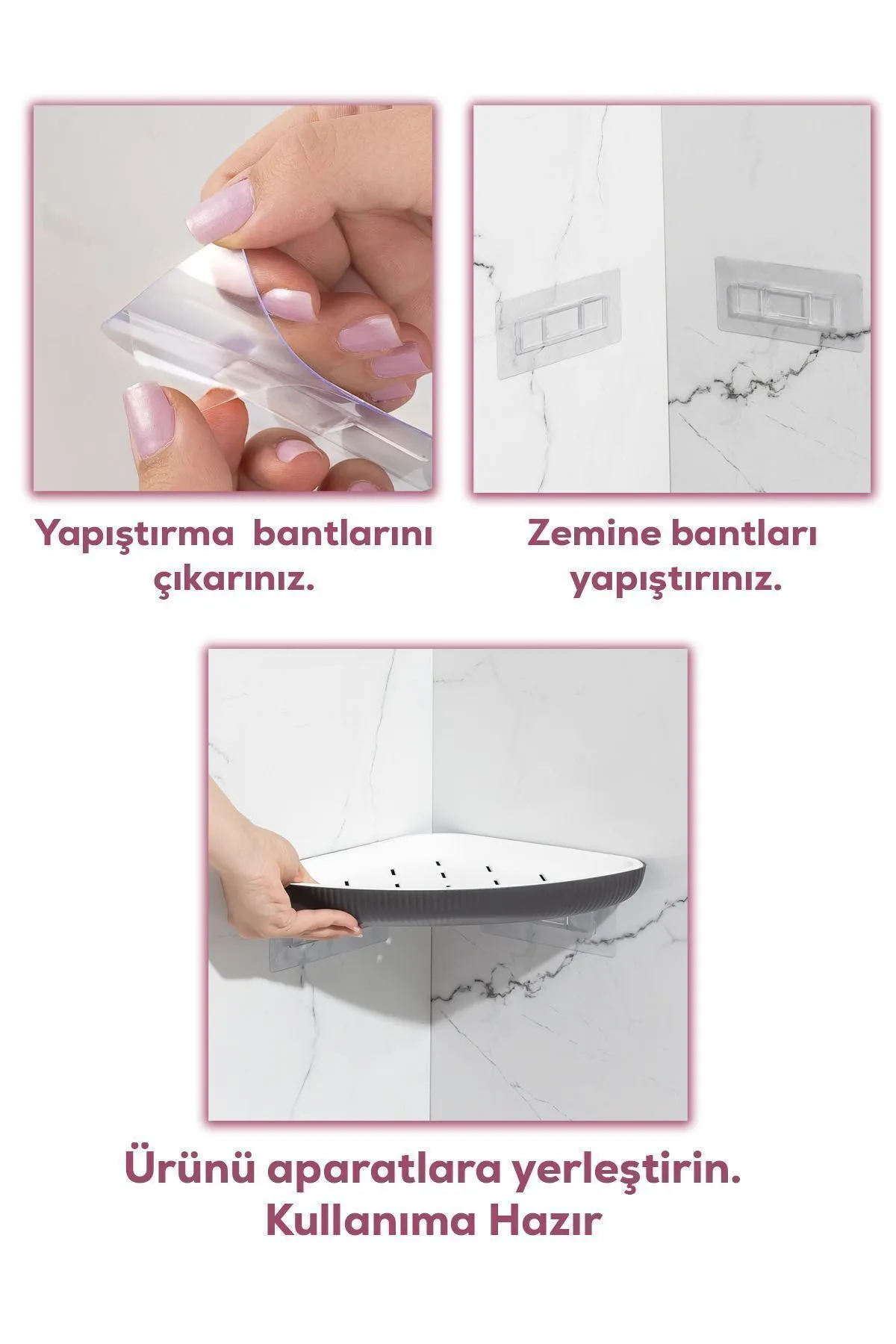 Yapıştırma  bantlarını çıkarınız.

Zemine bantları yapıştırınız.

Ürünü aparatlara yerleştirin.
Kullanıma Hazır